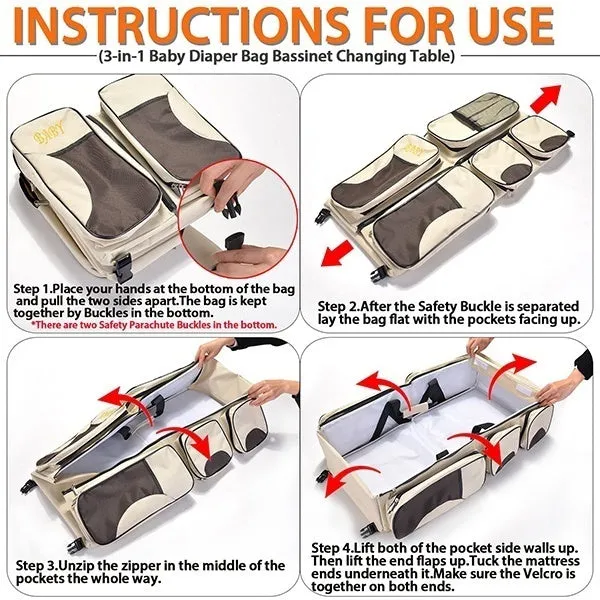 INSTRUCTIONS FOR USE

(3-in-1 Baby Diaper Bag Bassinet Changing Table)

BABY

Step 1.Place your hands at the bottom of the bag and pull the two sides apart.The bag is kept together by Buckles in the bottom.
*There are two Safety Parachute Buckles in the bottom.

BABY

Step 2.After the Safety Buckle is separated lay the bag flat with the pockets facing up.

Step 3.Unzip the zipper in the middle of the pockets the whole way.

Step 4.Lift both of the pocket side walls up. Then lift the end flaps up.Tuck the mattress ends underneath it.Make sure the Velcro is together on both ends.